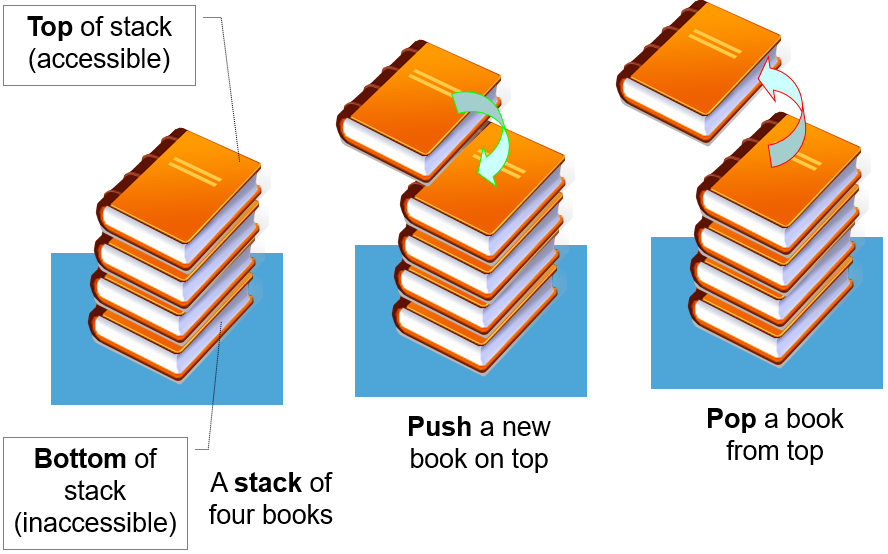 Top of stack (accessible)

Bottom of stack (inaccessible)

A stack of four books

Push a new book on top

Pop a book from top